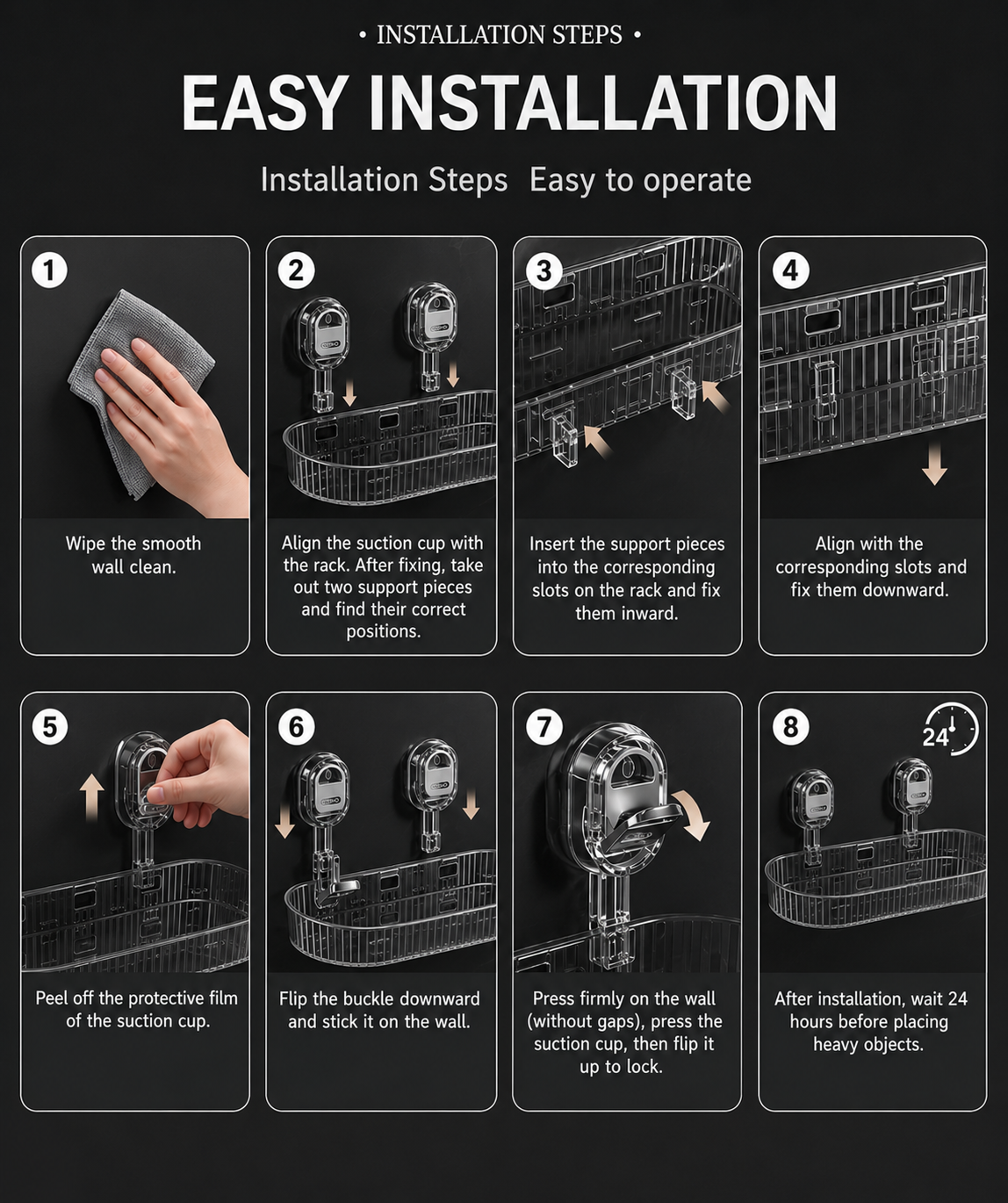 • INSTALLATION STEPS •

EASY INSTALLATION

Installation Steps Easy to operate

1

Wipe the smooth wall clean.

2

Align the suction cup with the rack. After fixing, take out two support pieces and find their correct positions.

3

Insert the support pieces into the corresponding slots on the rack and fix them inward.

4

Align with the corresponding slots and fix them downward.

5

Peel off the protective film of the suction cup.

6

Flip the buckle downward and stick it on the wall.

7

Press firmly on the wall (without gaps), press the suction cup, then flip it up to lock.

8

24

After installation, wait 24 hours before placing heavy objects.