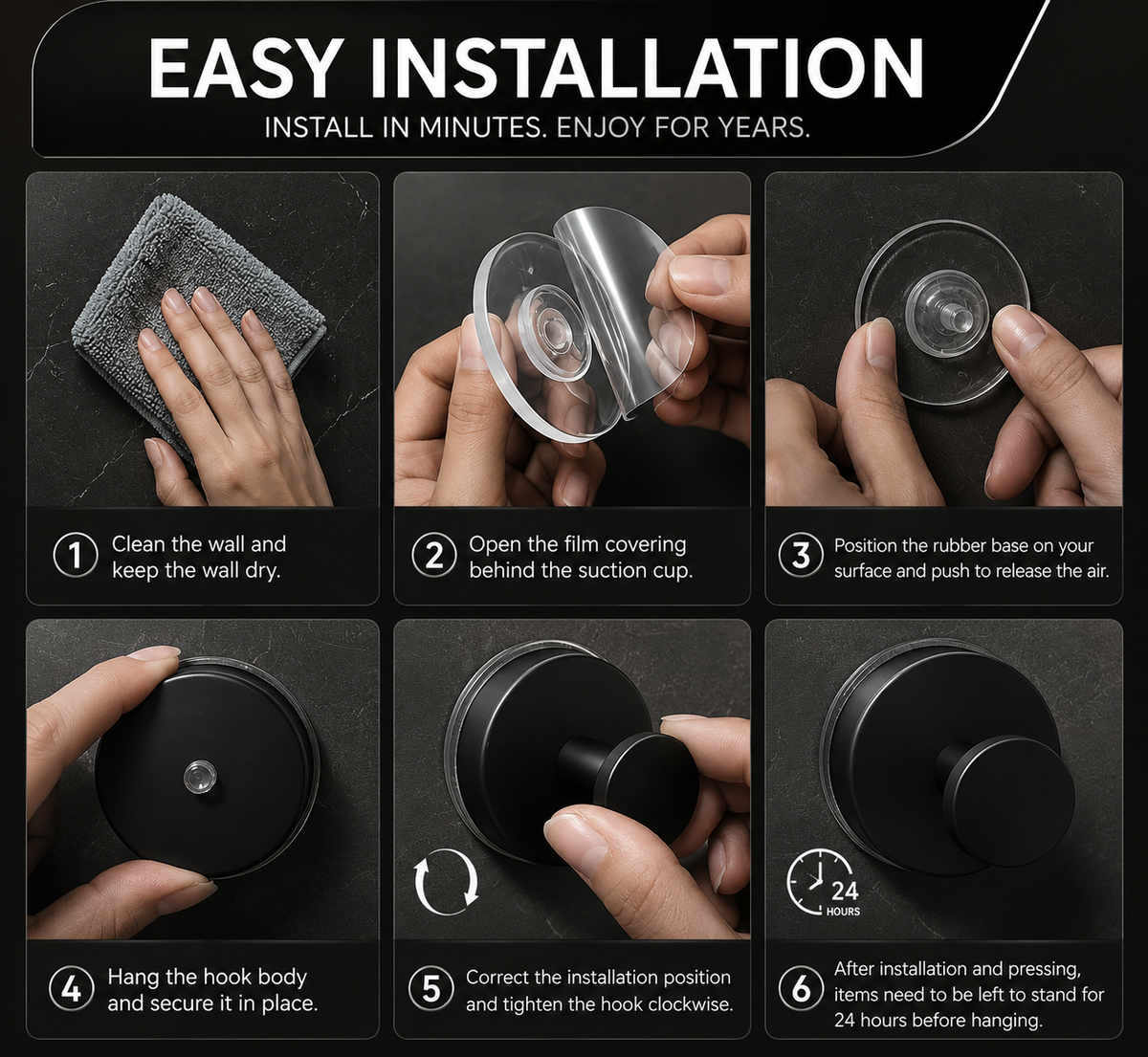 EASY INSTALLATION
INSTALL IN MINUTES. ENJOY FOR YEARS.

1 Clean the wall and keep the wall dry.

2 Open the film covering behind the suction cup.

3 Position the rubber base on your surface and push to release the air.

4 Hang the hook body and secure it in place.

5 Correct the installation position and tighten the hook clockwise.

24 HOURS

6 After installation and pressing, items need to be left to stand for 24 hours before hanging.